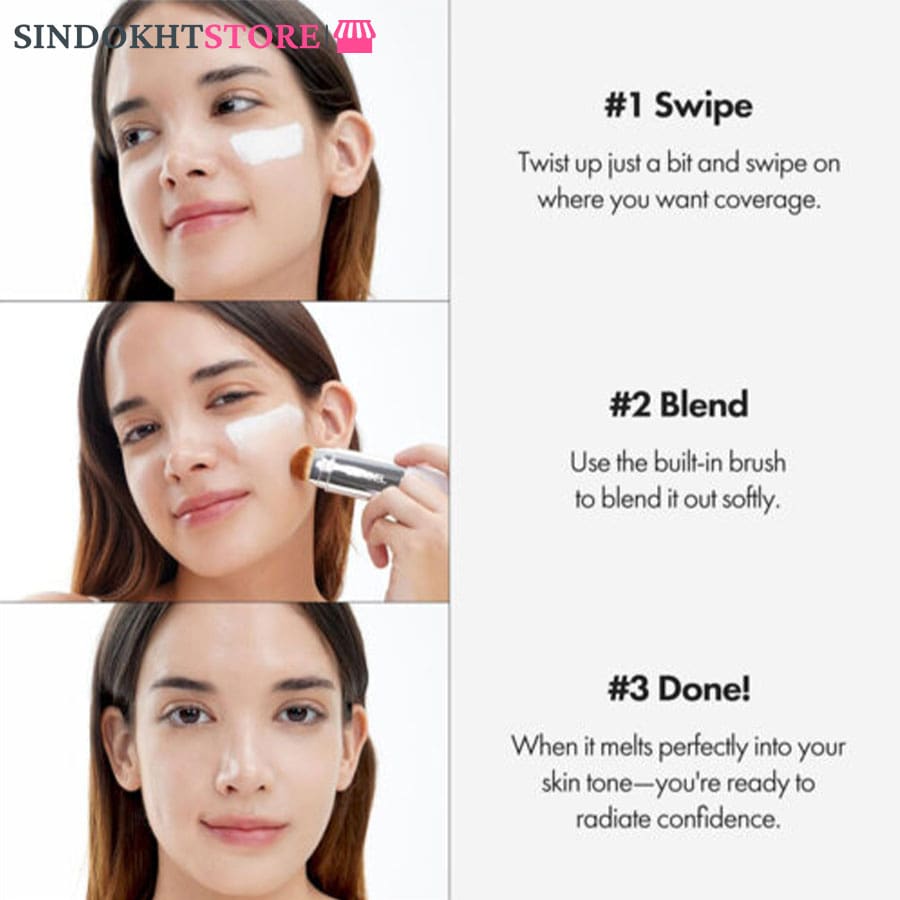 SINDOKHTSTORE

#1 Swipe

Twist up just a bit and swipe on where you want coverage.

#2 Blend

Use the built-in brush to blend it out softly.

#3 Done!

When it melts perfectly into your skin tone—you're ready to radiate confidence.